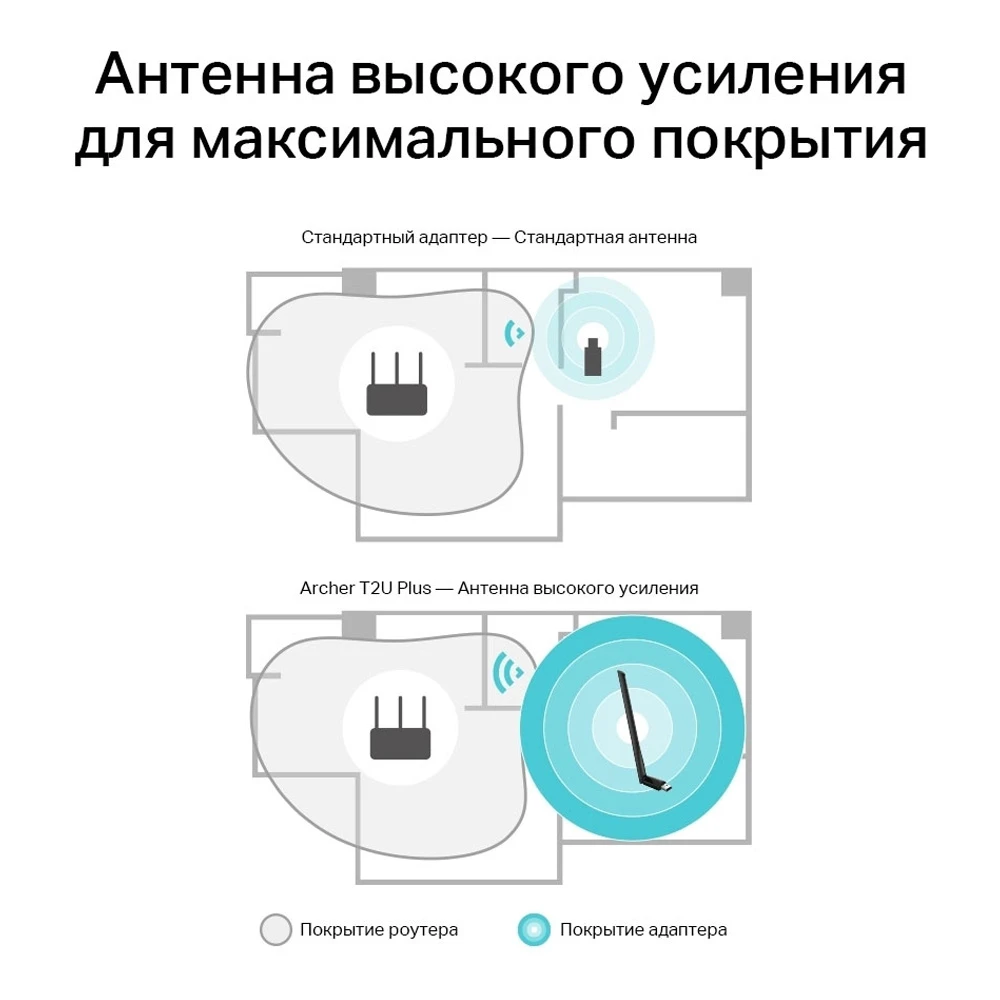 Антенна высокого усиления для максимального покрытия

Стандартный адаптер — Стандартная антенна

Archer T2U Plus — Антенна высокого усиления

Покрытие роутера

Покрытие адаптера