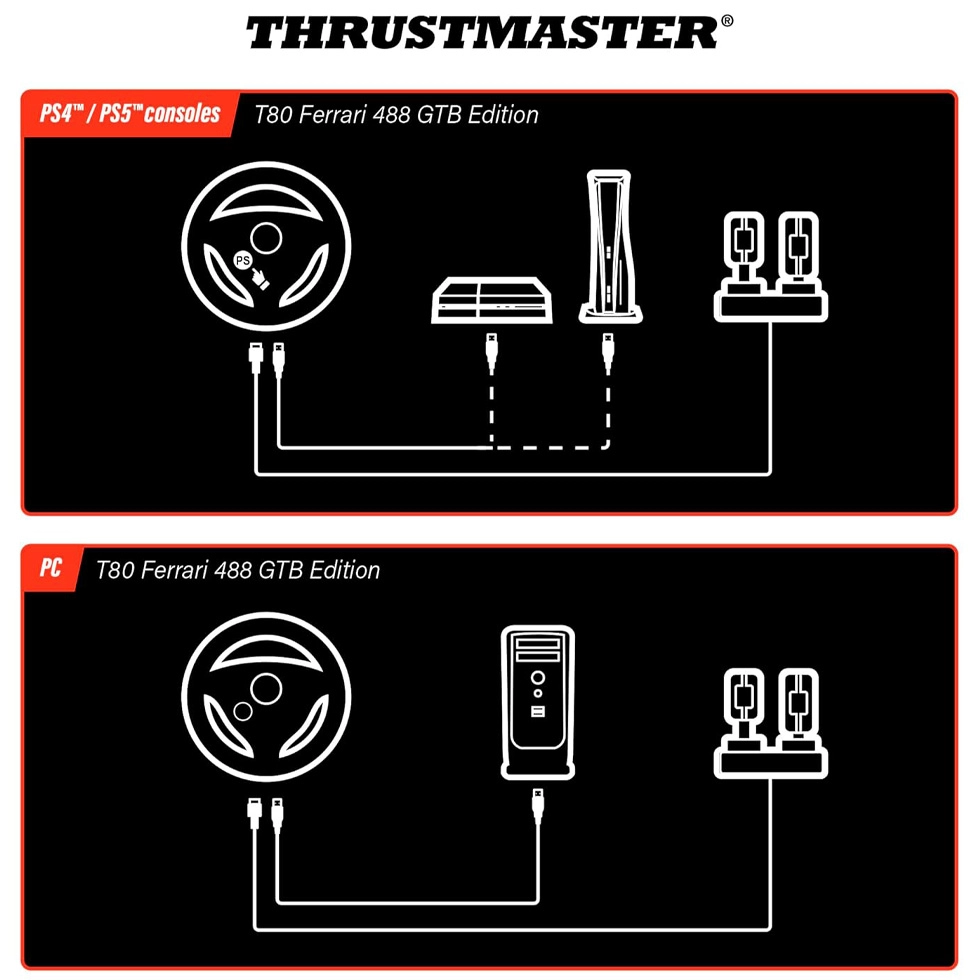 THRUSTMASTER®

PS4™ / PS5™ consoles
T80 Ferrari 488 GTB Edition

PS

PC
T80 Ferrari 488 GTB Edition