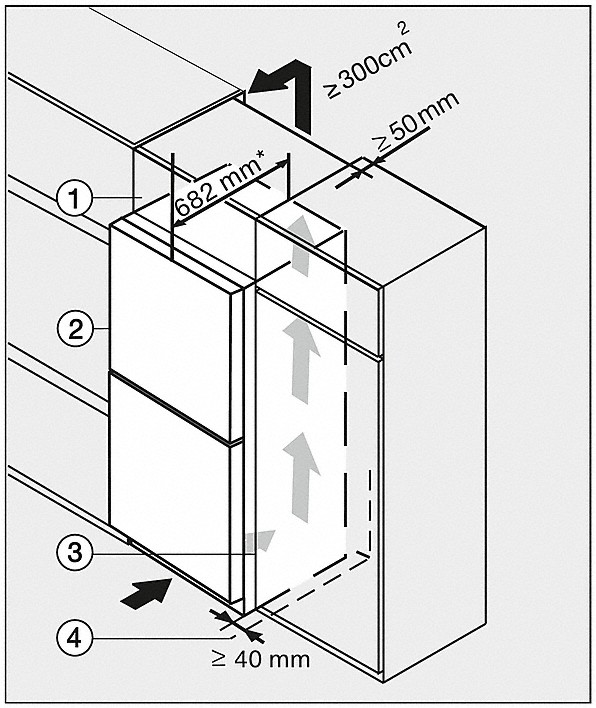 $\geq 300cm^2$

$\geq 50$ mm

682 mm*

1

2

3

4

$\geq 40$ mm