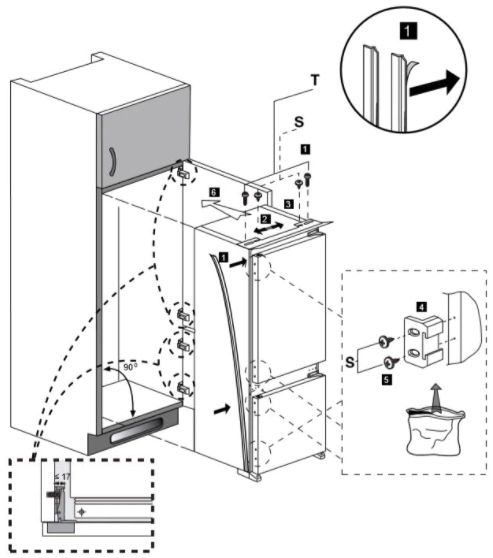 1
T
S
1
6
3
2
1
4
S
5
90°
≤ 17