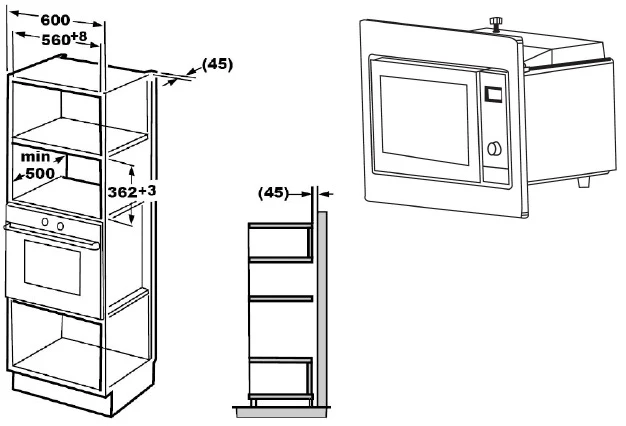 600
$560^{+8}$
(45)
min
500
362+3
(45)